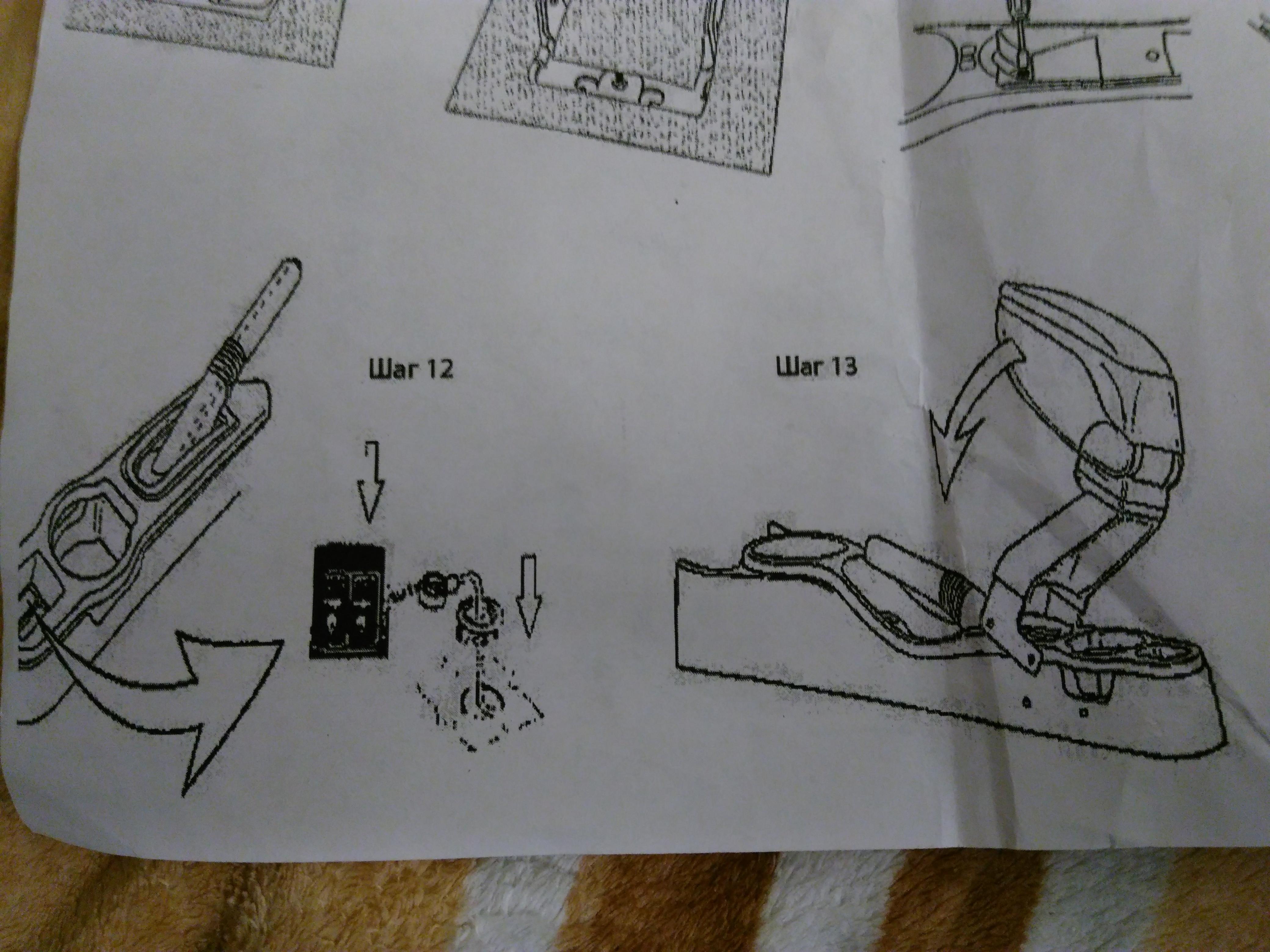 Шаг 12

Шаг 13