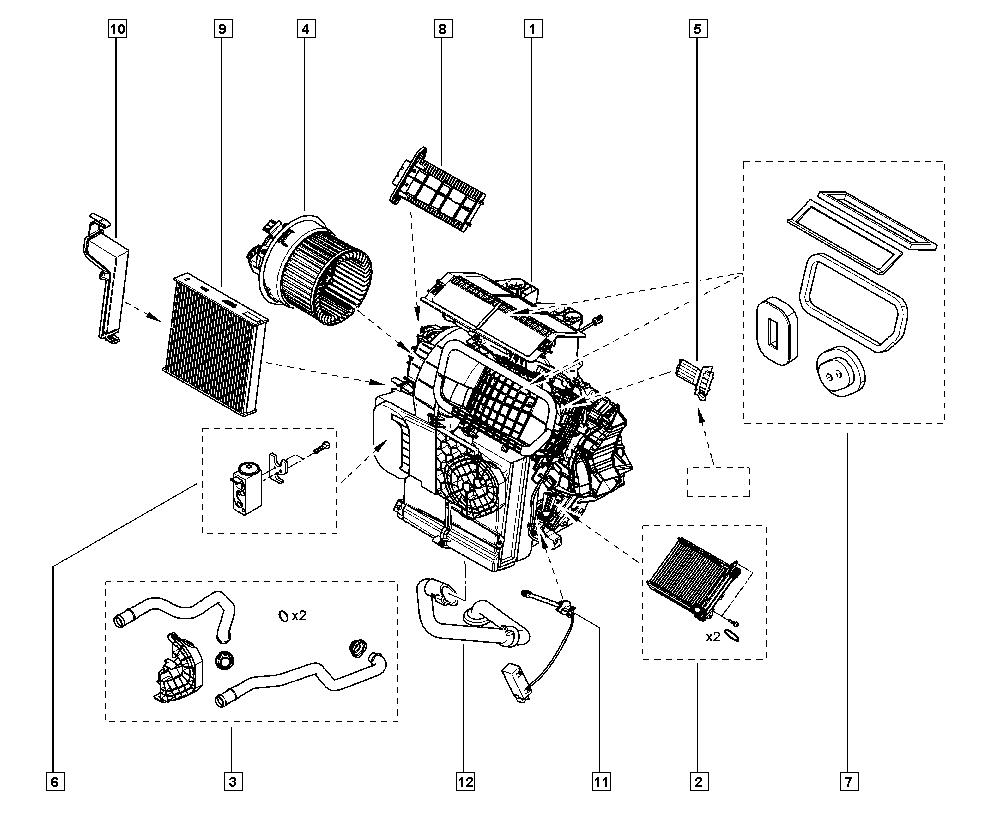 10
9
4
8
1
5
x2
x2
6
3
12
11
2
7