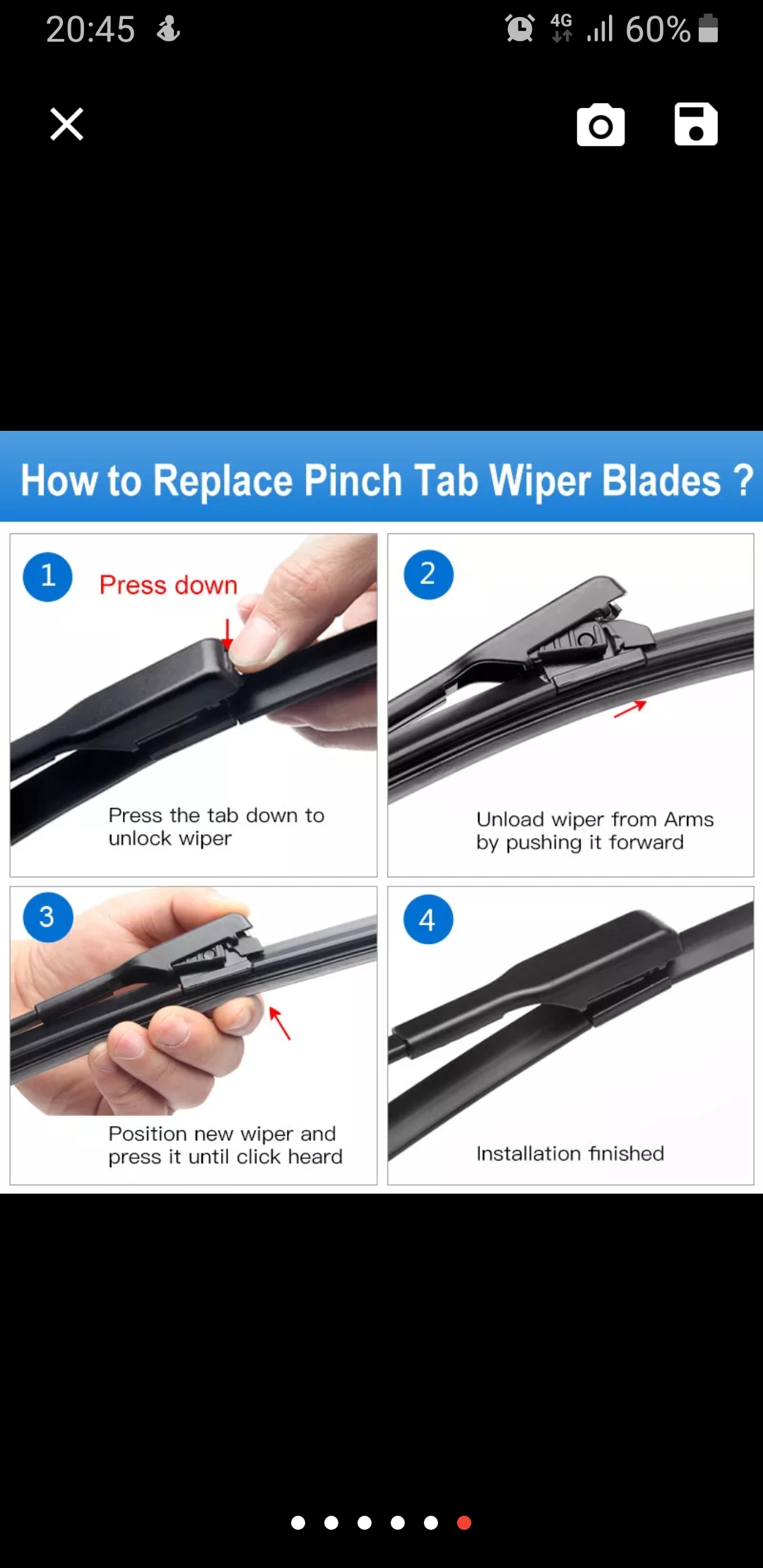 20:45

4G 60%

How to Replace Pinch Tab Wiper Blades ?

1 Press down

Press the tab down to unlock wiper

2

Unload wiper from Arms by pushing it forward

3

Position new wiper and press it until click heard

4

Installation finished