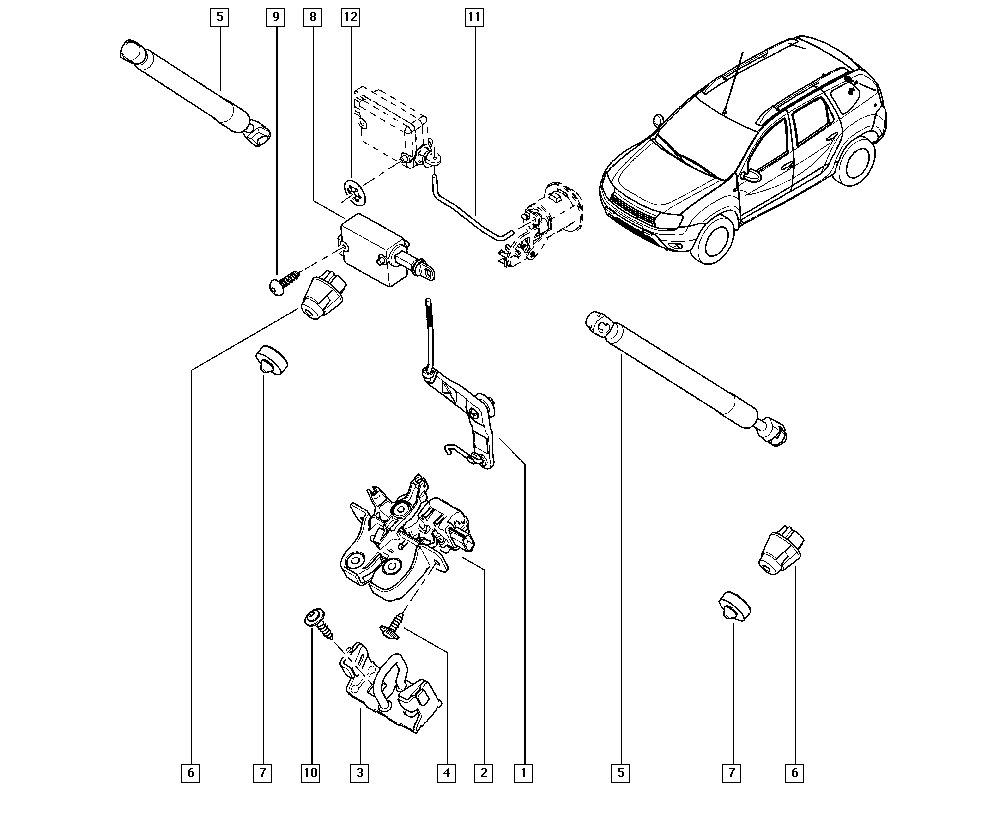 5
9
8
12
11
6
7
10
3
4
2
1
5
7
6