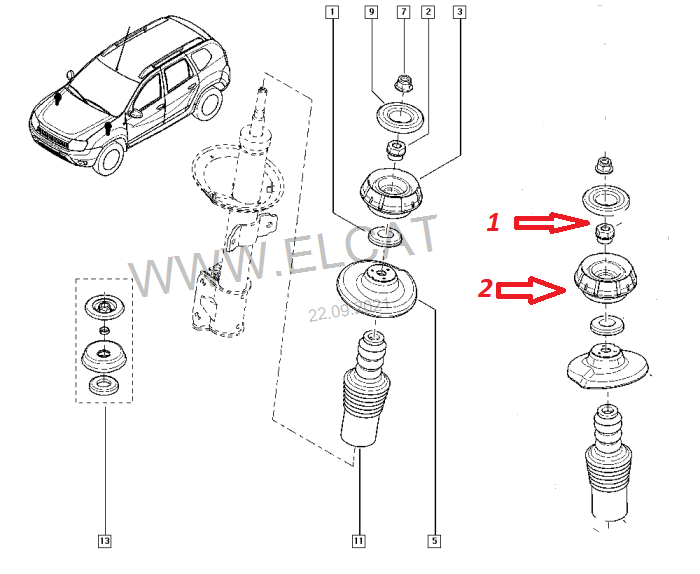 1
9
7
2
3
WWW.ELCAT
22.09.2021
1
2
13
11
5