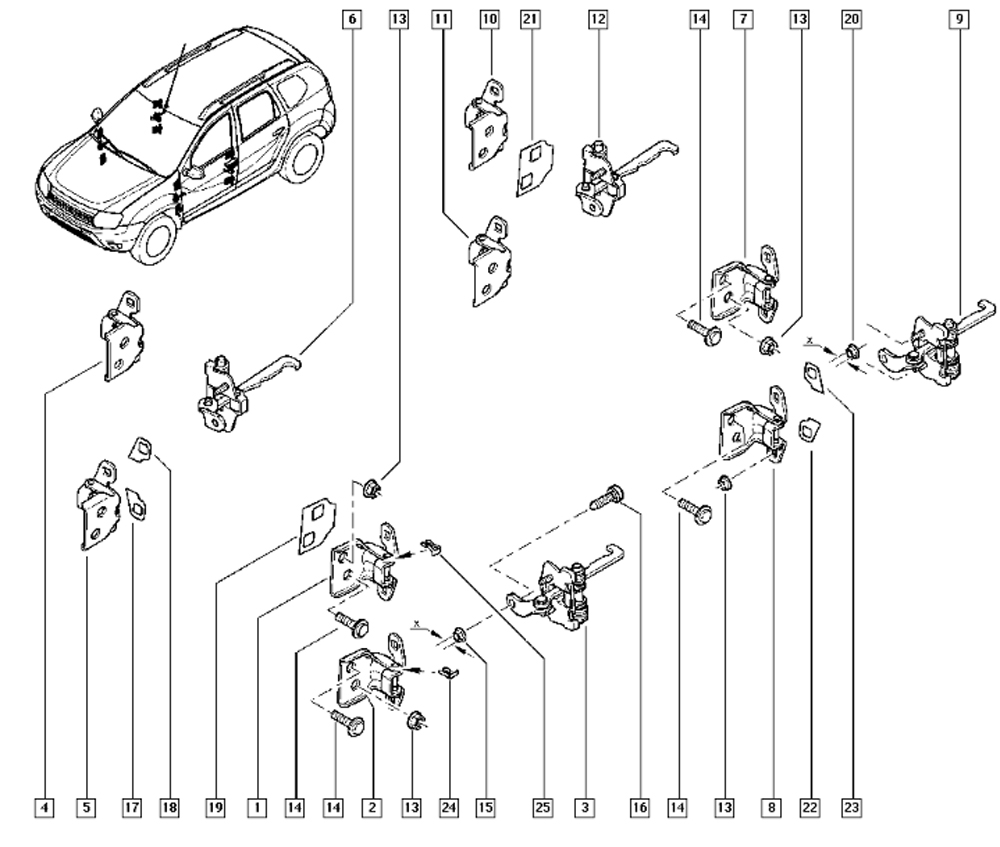 6
13
11
10
21
12
14
7
13
20
9
x
x
4
5
17
18
19
1
14
14
2
13
24
15
25
3
16
14
13
8
22
23