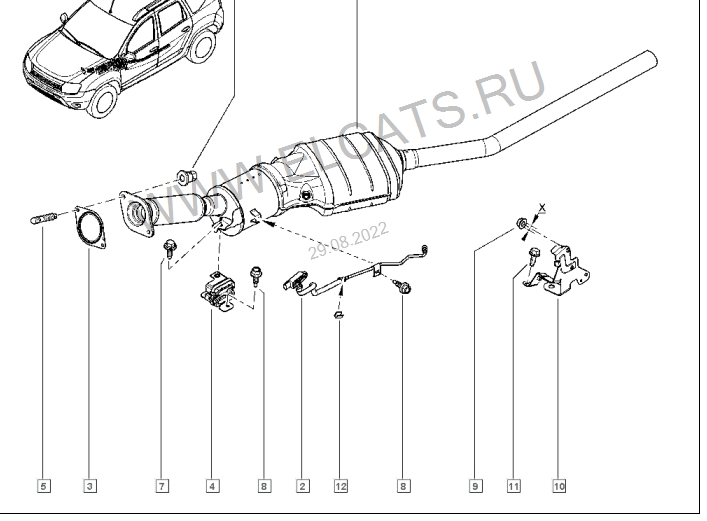 WWW.ELCATS.RU
29.08.2022
X
5
3
7
4
8
2
12
8
9
11
10