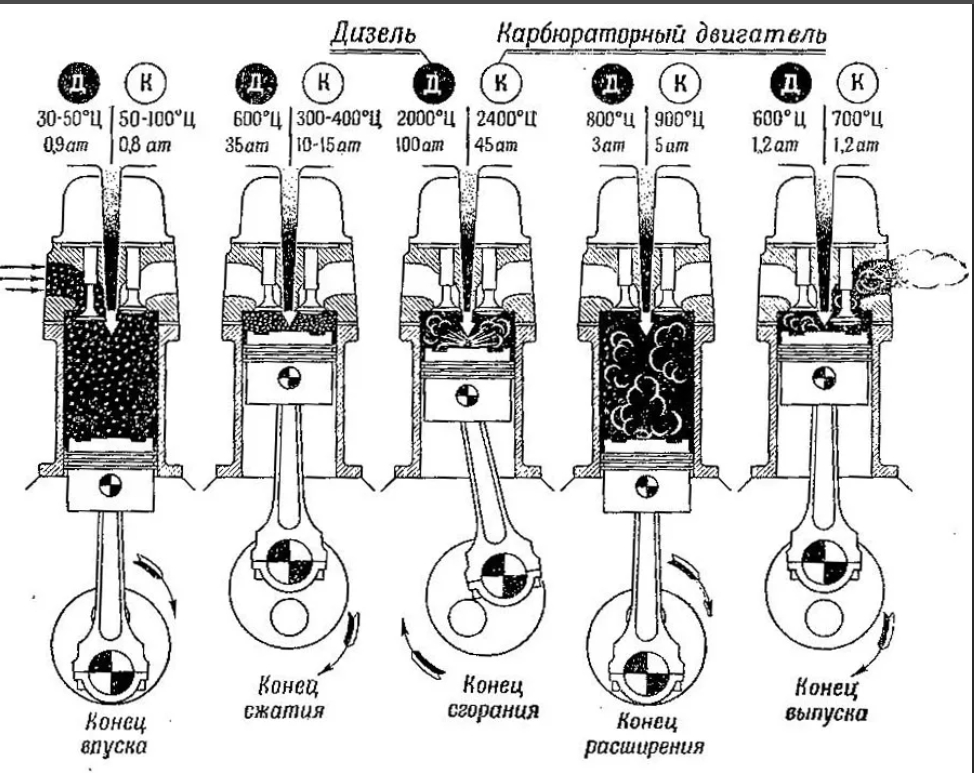 Дизель Карбюраторный двигатель

Д К
30-50°Ц 50-100°Ц
0,9 ат 0,8 ат

Д К
600°Ц 300-400°Ц
35 ат 10-15 ат

Д К
2000°Ц 2400°Ц
100 ат 45 ат

Д К
800°Ц 900°Ц
3 ат 5 ат

Д К
600°Ц 700°Ц
1,2 ат 1,2 ат

Конец впуска

Конец сжатия

Конец сгорания

Конец расширения

Конец выпуска