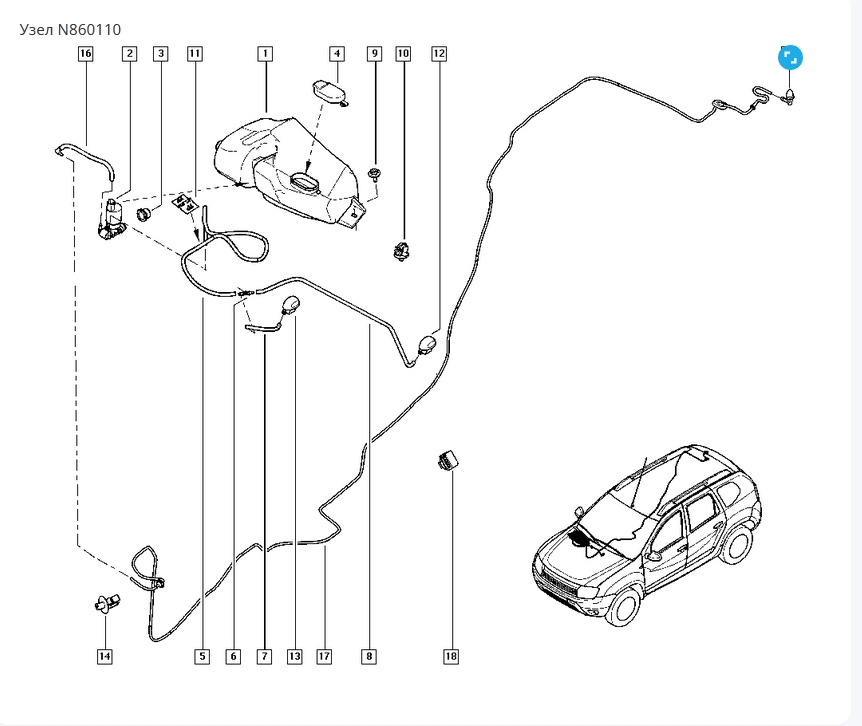 Узел N860110

16 2 3 11 1 4 9 10 12

14 5 6 7 13 17 8 18