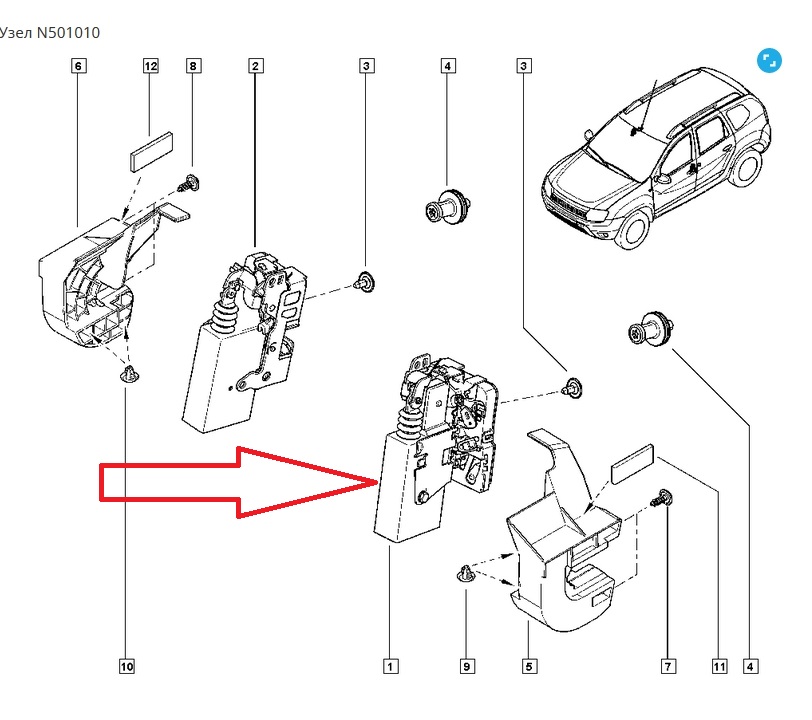 Узел N501010

6

12

8

2

3

4

3

10

1

9

5

7

11

4