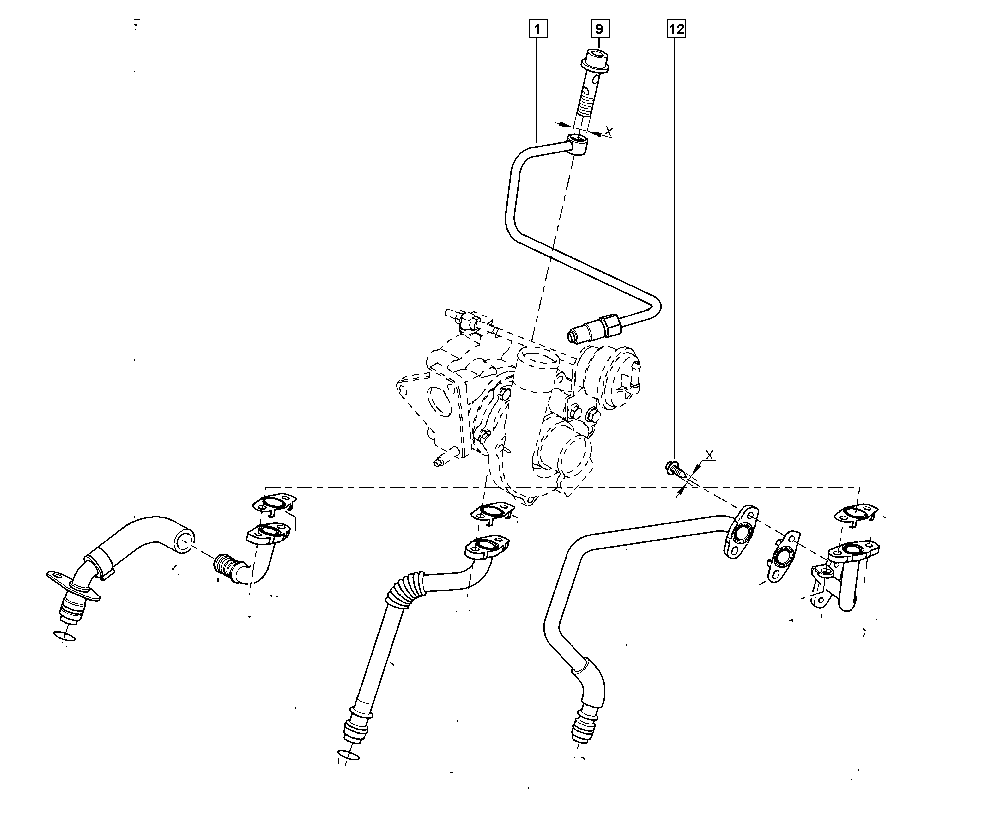 1
9
12
X
X