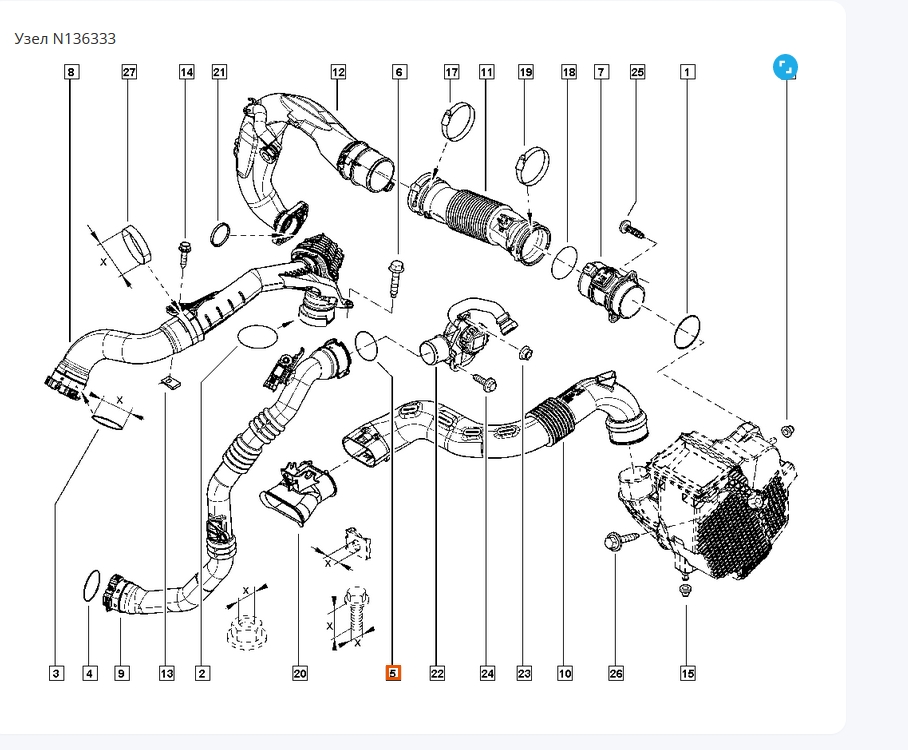 Узел N136333

8 27 14 21 12 6 17 11 19 18 7 25 1

X

X

X

X

X

X

3 4 9 13 2 20 5 22 24 23 10 26 15