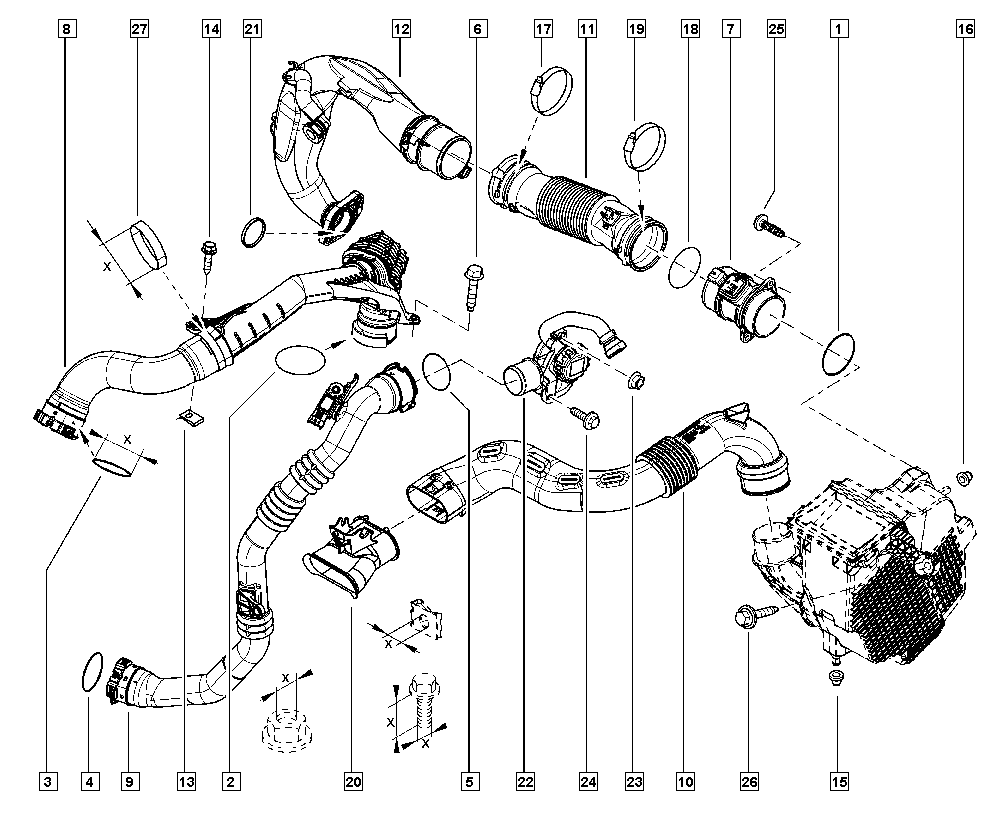 8
27
14
21
12
6
17
11
19
18
7
25
1
16
X
X
X
X
X
X
3
4
9
13
2
20
5
22
24
23
10
26
15