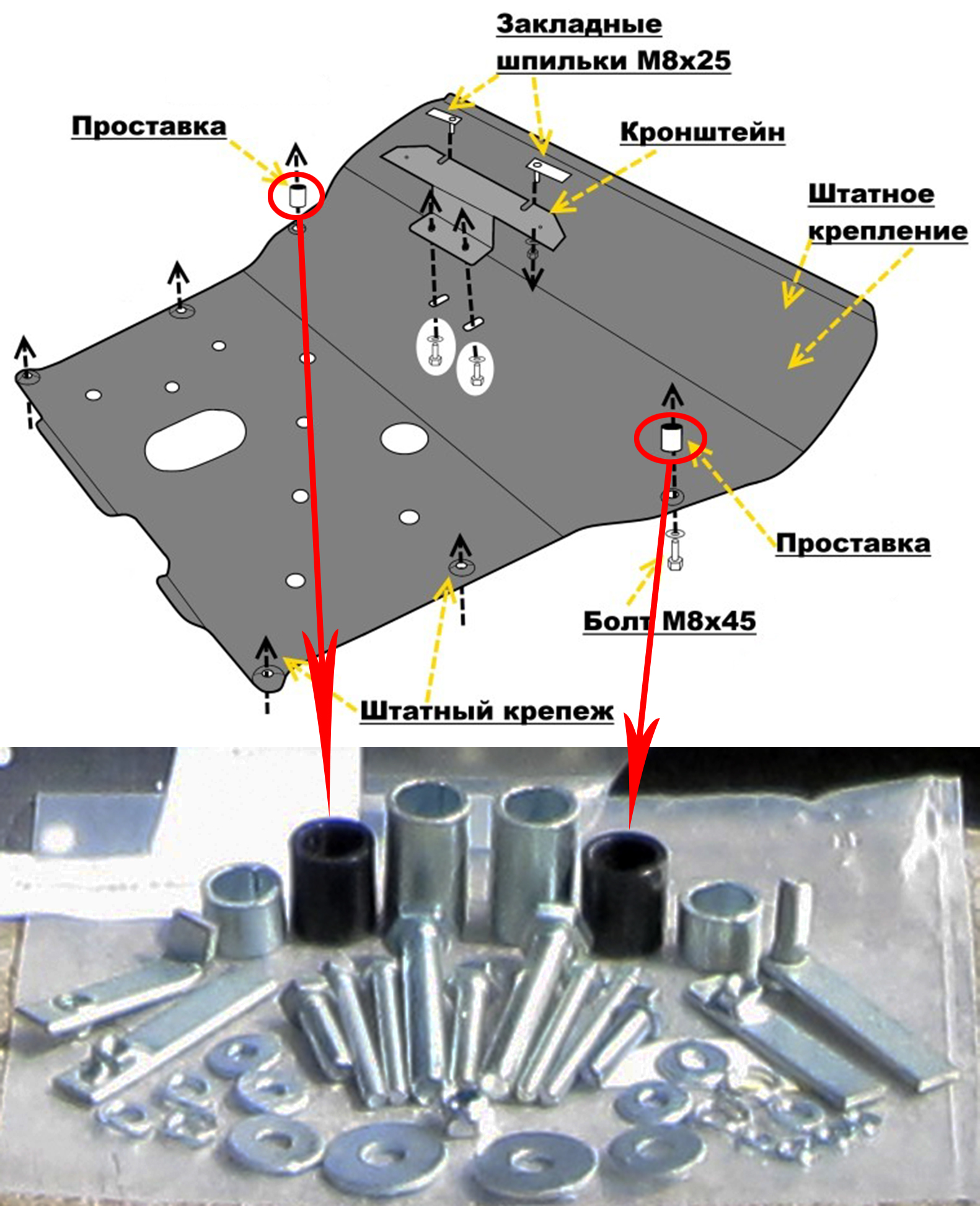 Закладные шпильки М8х25

Проставка

Кронштейн

Штатное крепление

Проставка

Болт М8х45

Штатный крепеж