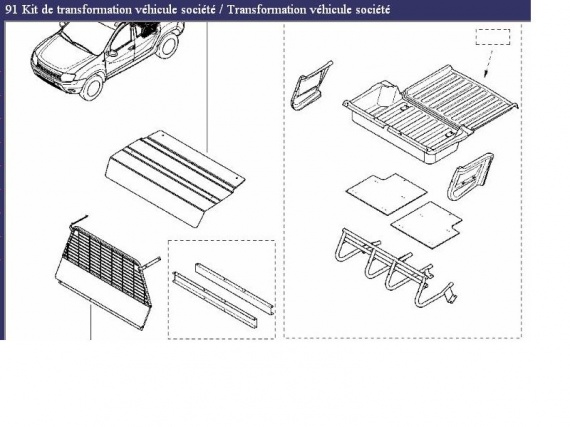 91 Kit de transformation véhicule société / Transformation véhicule société