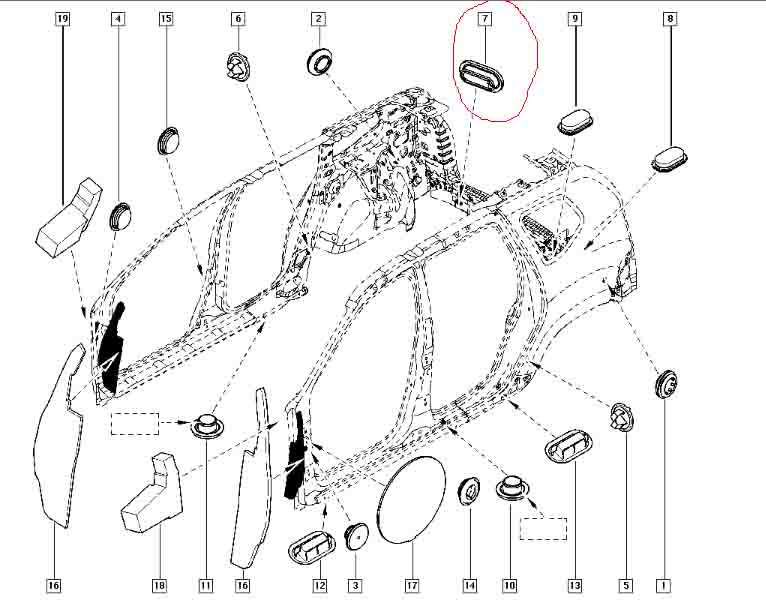 19
4
15
6
2
7
9
8
16
18
11
16
12
3
17
14
10
13
5
1