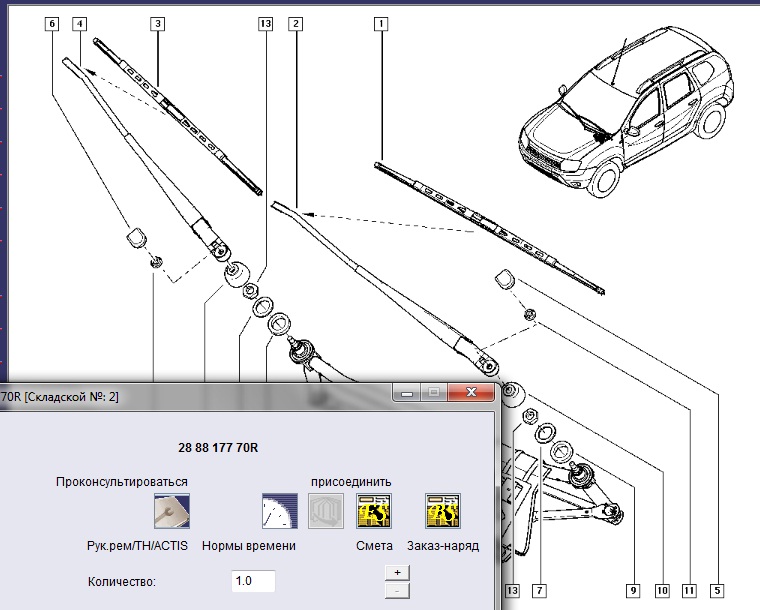 6
4
3
13
2
1

70R [Складской №: 2]

28 88 177 70R

Проконсультироваться

присоединить

Рук.рем/TH/ACTIS

Нормы времени

Смета

Заказ-наряд

Количество:

1.0

+
-

13
7
9
10
11
5