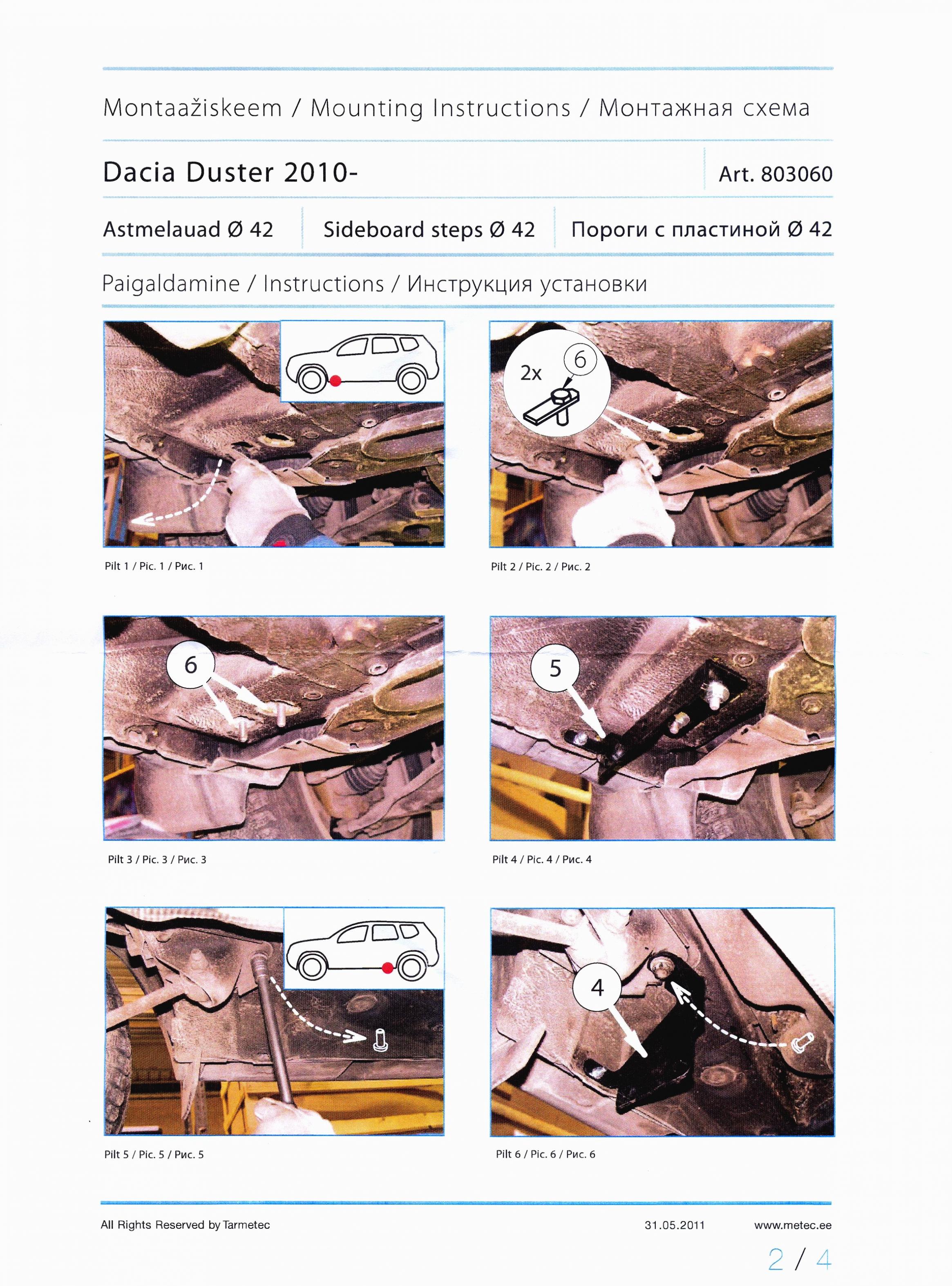 Montaažiskeem / Mounting Instructions / Монтажная схема

Dacia Duster 2010-

Art. 803060

Astmelauad Ø 42

Sideboard steps Ø 42

Пороги с пластиной Ø 42

Paigaldamine / Instructions / Инструкция установки

Pilt 1 / Pic. 1 / Рис. 1

2x

6

Pilt 2 / Pic. 2 / Рис. 2

6

Pilt 3 / Pic. 3 / Рис. 3

5

Pilt 4 / Pic. 4 / Рис. 4

Pilt 5 / Pic. 5 / Рис. 5

4

Pilt 6 / Pic. 6 / Рис. 6

All Rights Reserved by Tarmetec

31.05.2011

www.metec.ee

2 / 4