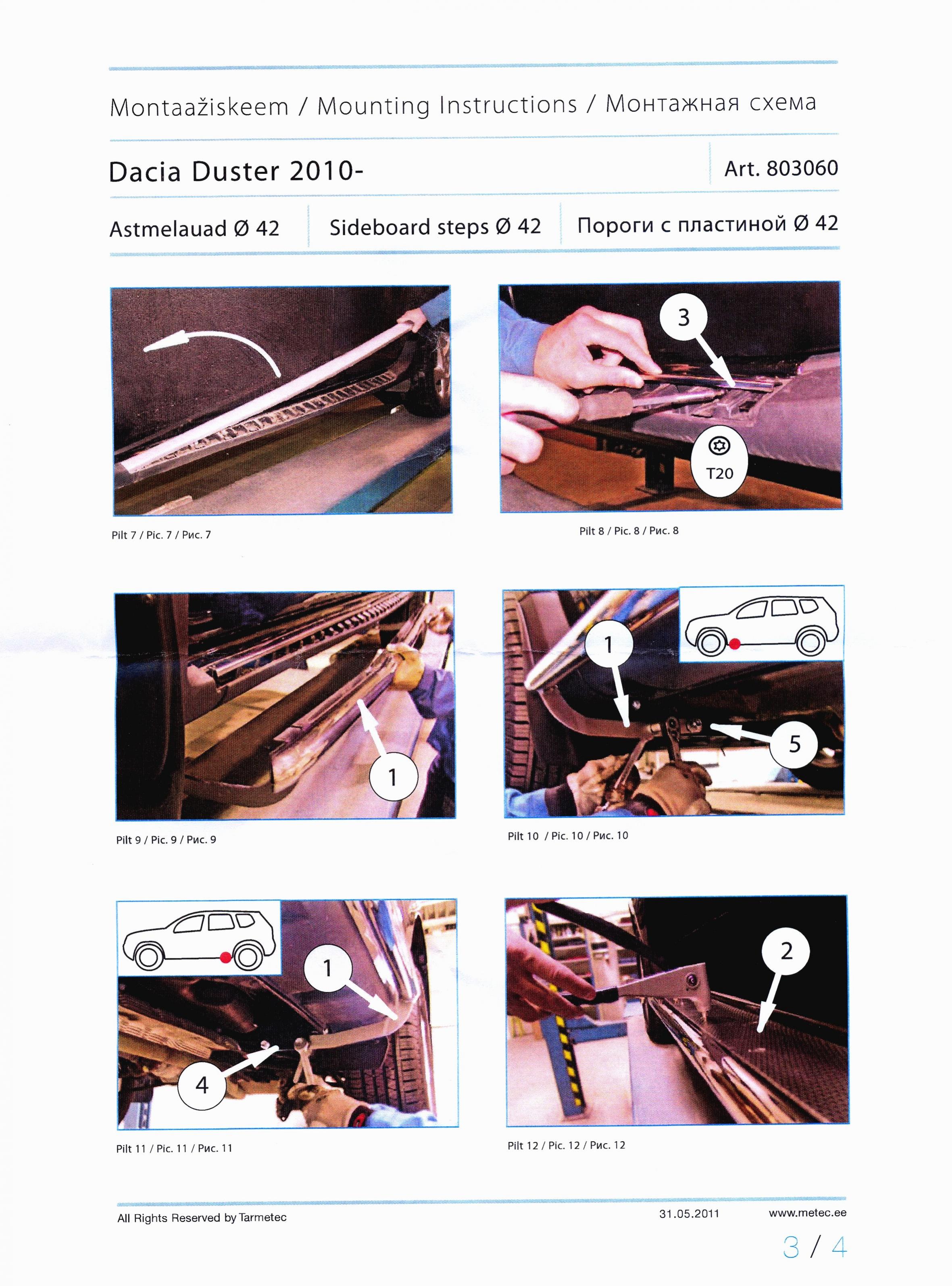 Montaažiskeem / Mounting Instructions / Монтажная схема

Dacia Duster 2010-

Art. 803060

Astmelauad Ø 42

Sideboard steps Ø 42

Пороги с пластиной Ø 42

Pilt 7 / Pic. 7 / Рис. 7

3

T20

Pilt 8 / Pic. 8 / Рис. 8

1

Pilt 9 / Pic. 9 / Рис. 9

1

5

Pilt 10 / Pic. 10 / Рис. 10

1

4

Pilt 11 / Pic. 11 / Рис. 11

2

Pilt 12 / Pic. 12 / Рис. 12

All Rights Reserved by Tarmetec

31.05.2011

www.metec.ee

3 / 4