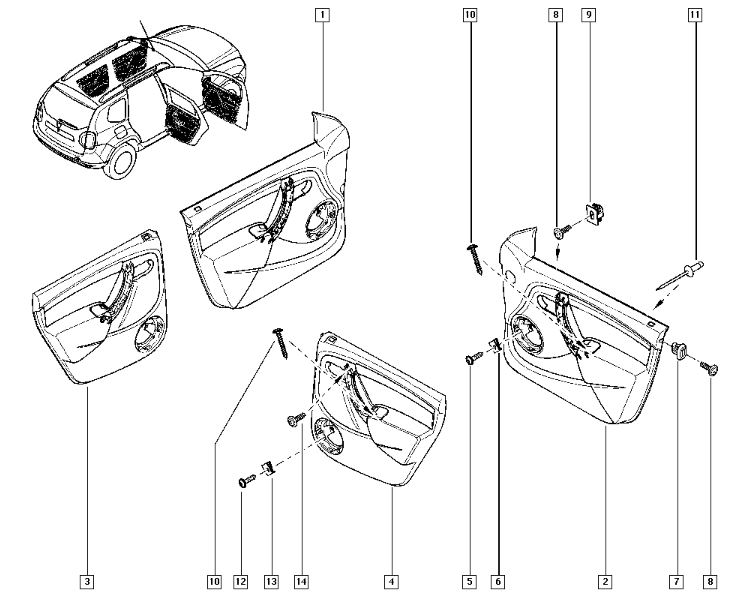 1
10
8
9
11
3
10
12
13
14
4
5
6
2
7
8