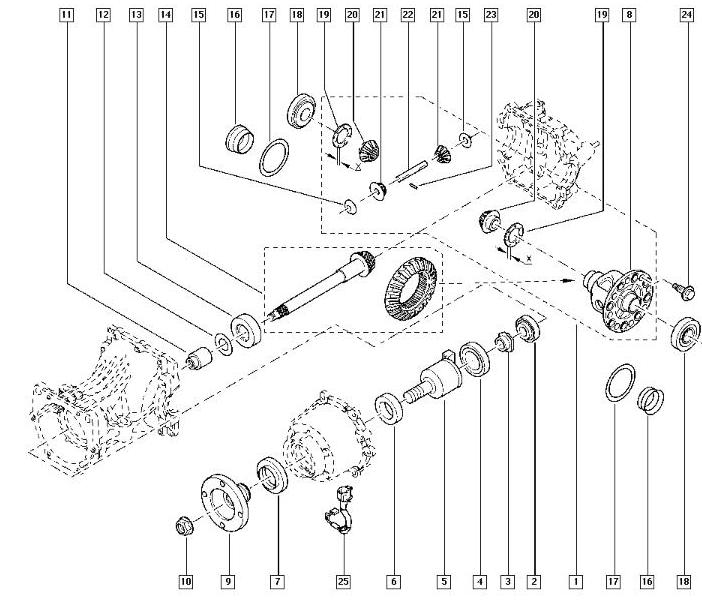 11 12 13 14 15 16 17 18 19 20 21 22 21 15 23 20 19 8 24

X

X

10 9 7 25 6 5 4 3 2 1 17 16 18