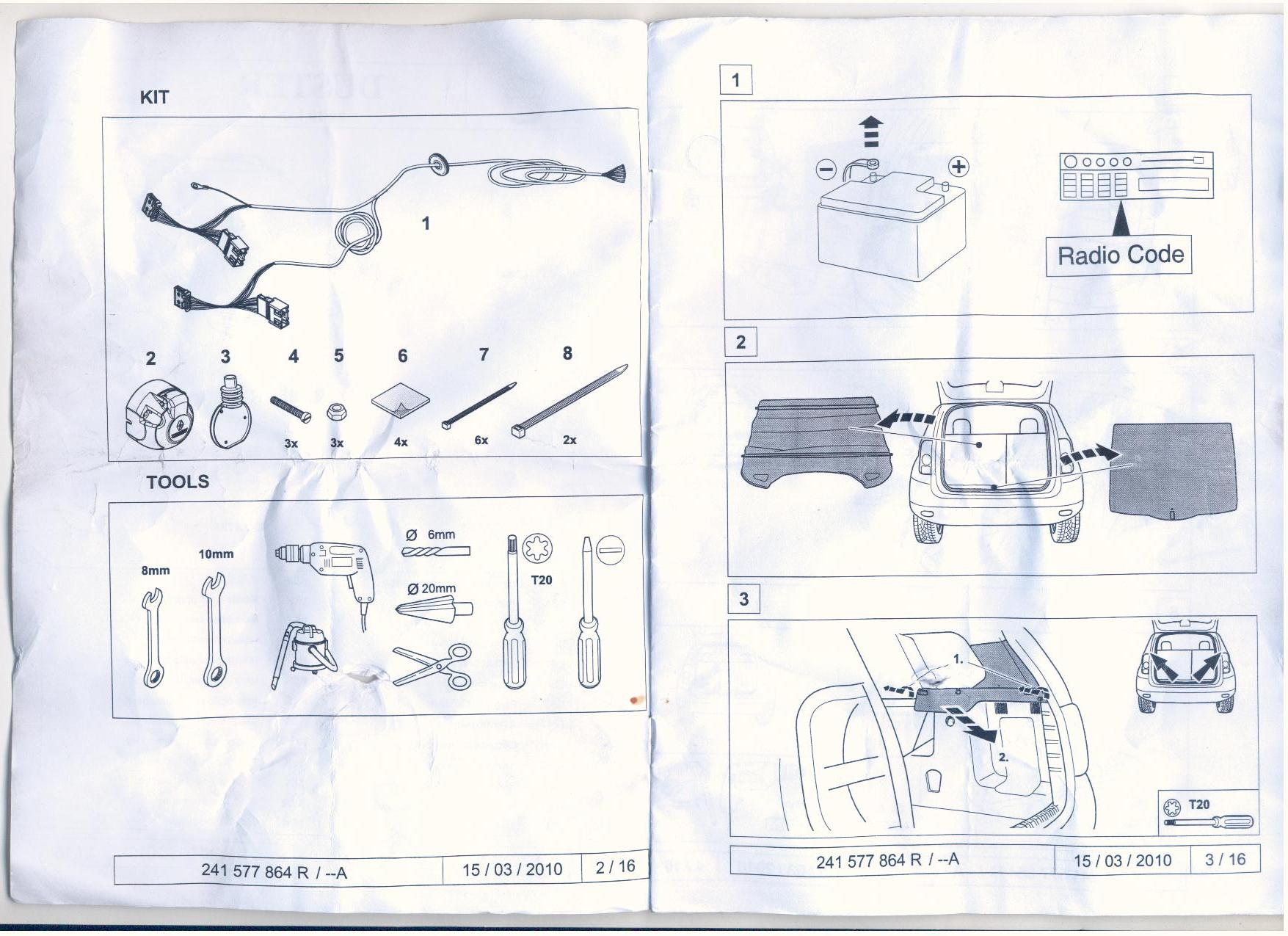 KIT

1

2 3 4 5 6 7 8

3x 3x 4x 6x 2x

TOOLS

8mm 10mm Ø 6mm Ø 20mm T20

| 241 577 864 R / --A | 15 / 03 / 2010 | 2 / 16 |
|---|---|---|

1

Radio Code

2

3

1.

2.

T20

| 241 577 864 R / --A | 15 / 03 / 2010 | 3 / 16 |
|---|---|---|