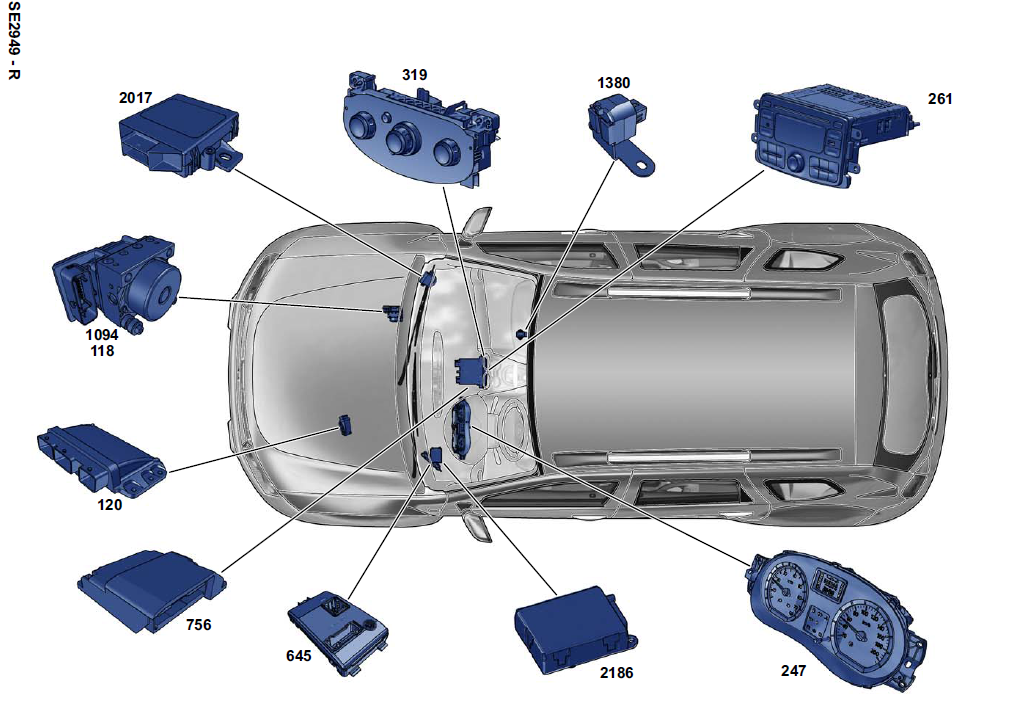 SE2949 - R

2017

319

1380

261

1094
118

120

756

645

2186

247