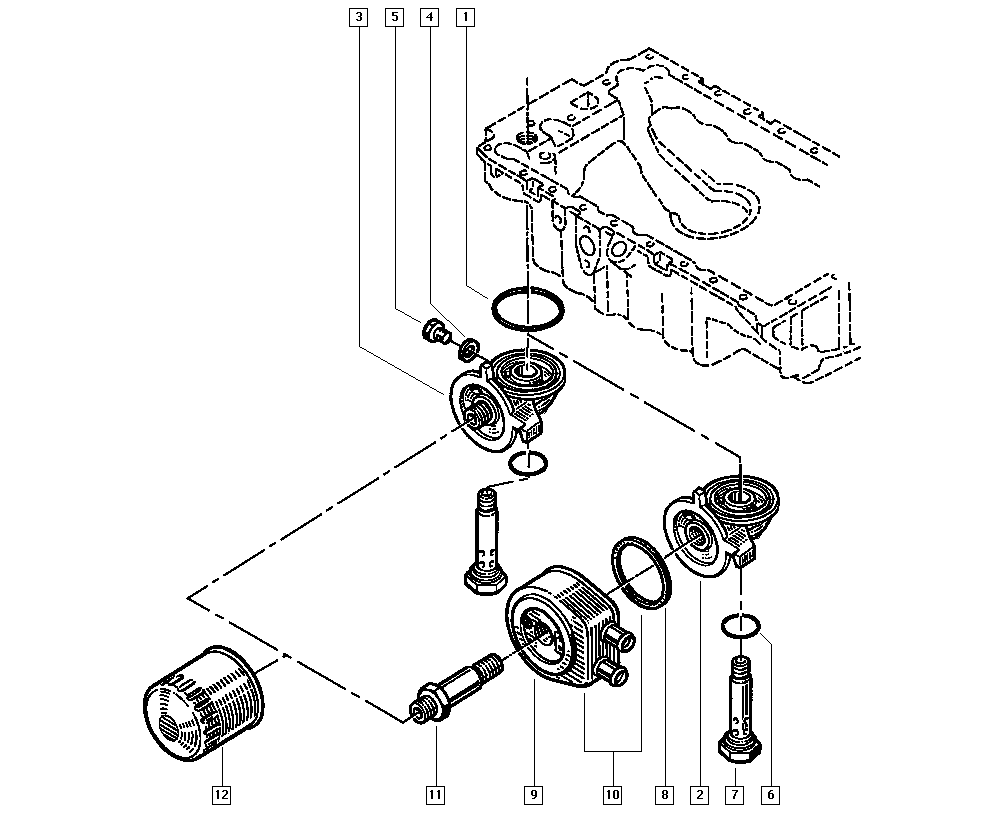 3
5
4
1
12
11
9
10
8
2
7
6