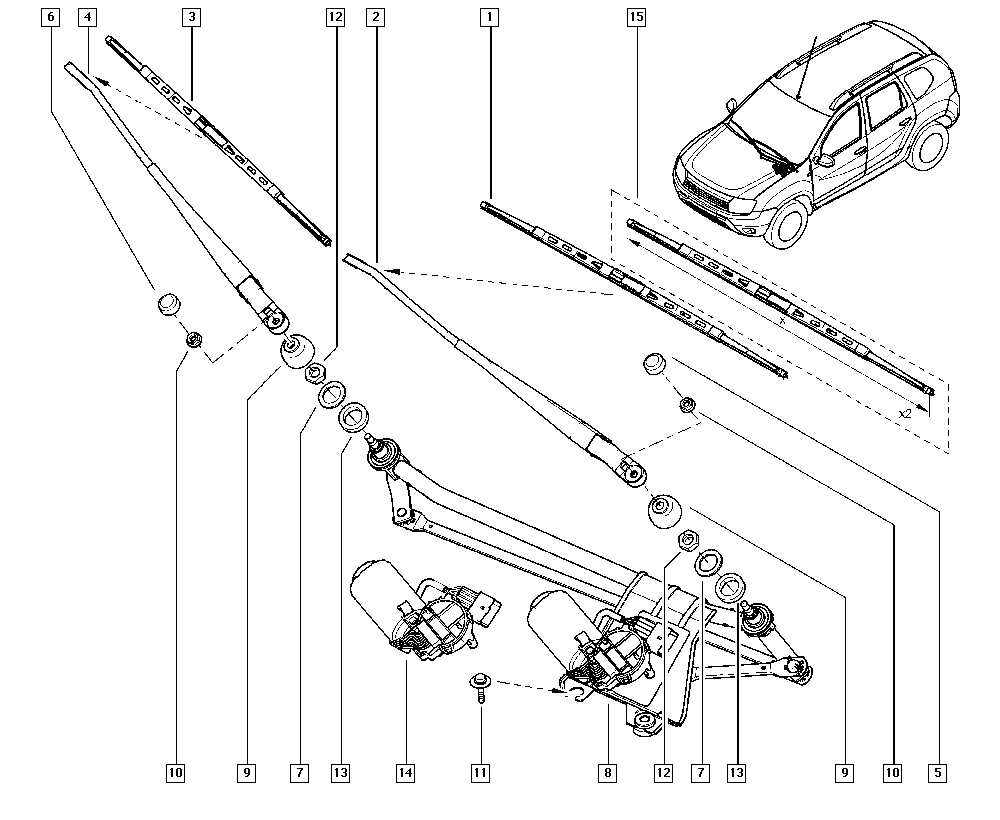 6
4
3
12
2
1
15
x2
10
9
7
13
14
11
8
12
7
13
9
10
5