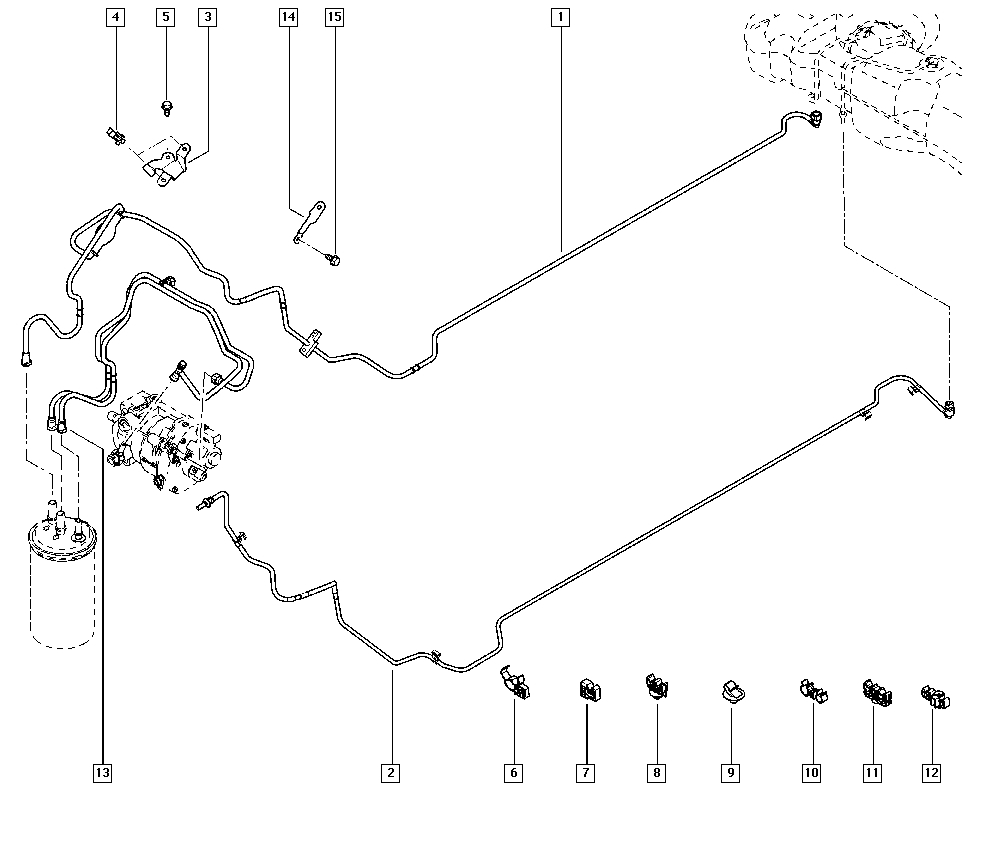 4 5 3 14 15 1

13 2 6 7 8 9 10 11 12