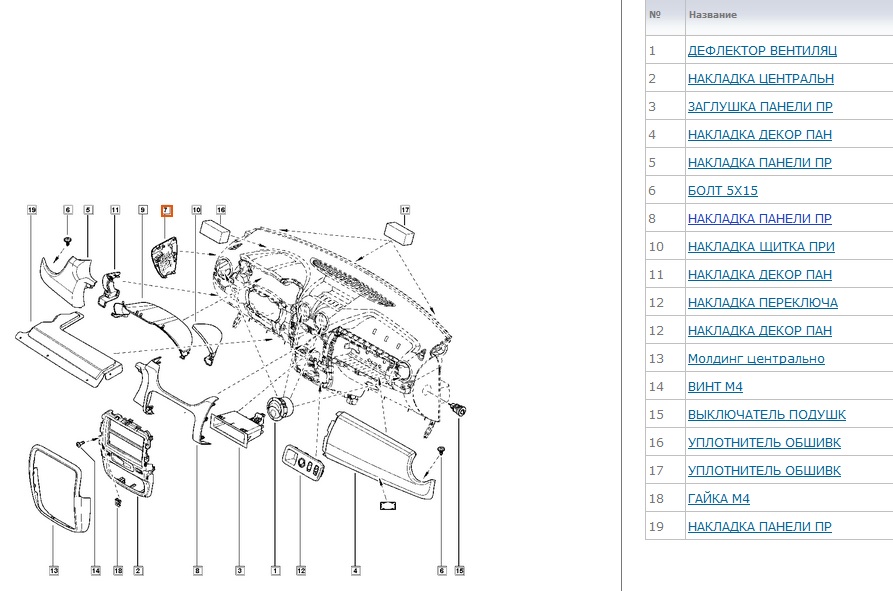 19 6 5 11 9 7 10 16 17

13 14 18 2 8 3 1 12 4 6 15

| № | Название |
|---|---|
| 1 | ДЕФЛЕКТОР ВЕНТИЛЯЦ |
| 2 | НАКЛАДКА ЦЕНТРАЛЬН |
| 3 | ЗАГЛУШКА ПАНЕЛИ ПР |
| 4 | НАКЛАДКА ДЕКОР ПАН |
| 5 | НАКЛАДКА ПАНЕЛИ ПР |
| 6 | БОЛТ 5Х15 |
| 8 | НАКЛАДКА ПАНЕЛИ ПР |
| 10 | НАКЛАДКА ЩИТКА ПРИ |
| 11 | НАКЛАДКА ДЕКОР ПАН |
| 12 | НАКЛАДКА ПЕРЕКЛЮЧА |
| 12 | НАКЛАДКА ДЕКОР ПАН |
| 13 | Молдинг центрально |
| 14 | ВИНТ М4 |
| 15 | ВЫКЛЮЧАТЕЛЬ ПОДУШК |
| 16 | УПЛОТНИТЕЛЬ ОБШИВК |
| 17 | УПЛОТНИТЕЛЬ ОБШИВК |
| 18 | ГАЙКА М4 |
| 19 | НАКЛАДКА ПАНЕЛИ ПР |