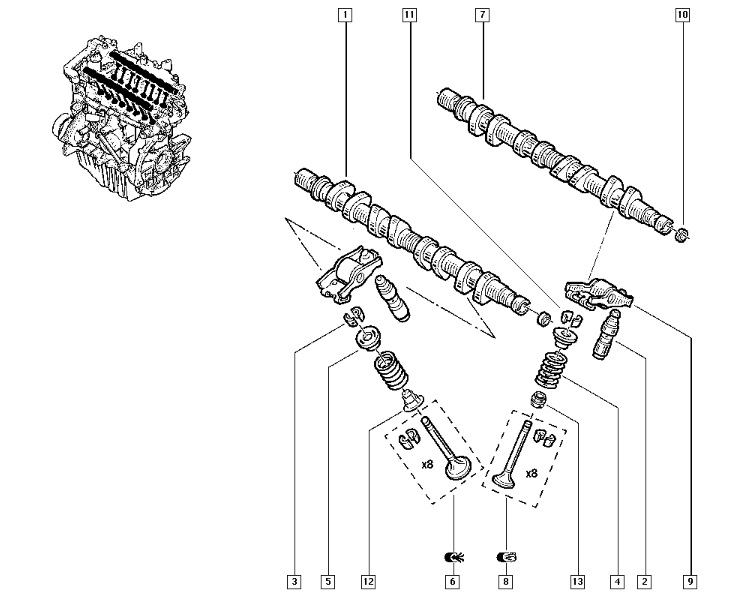 1
11
7
10
x8
x8
3
5
12
6
8
13
4
2
9