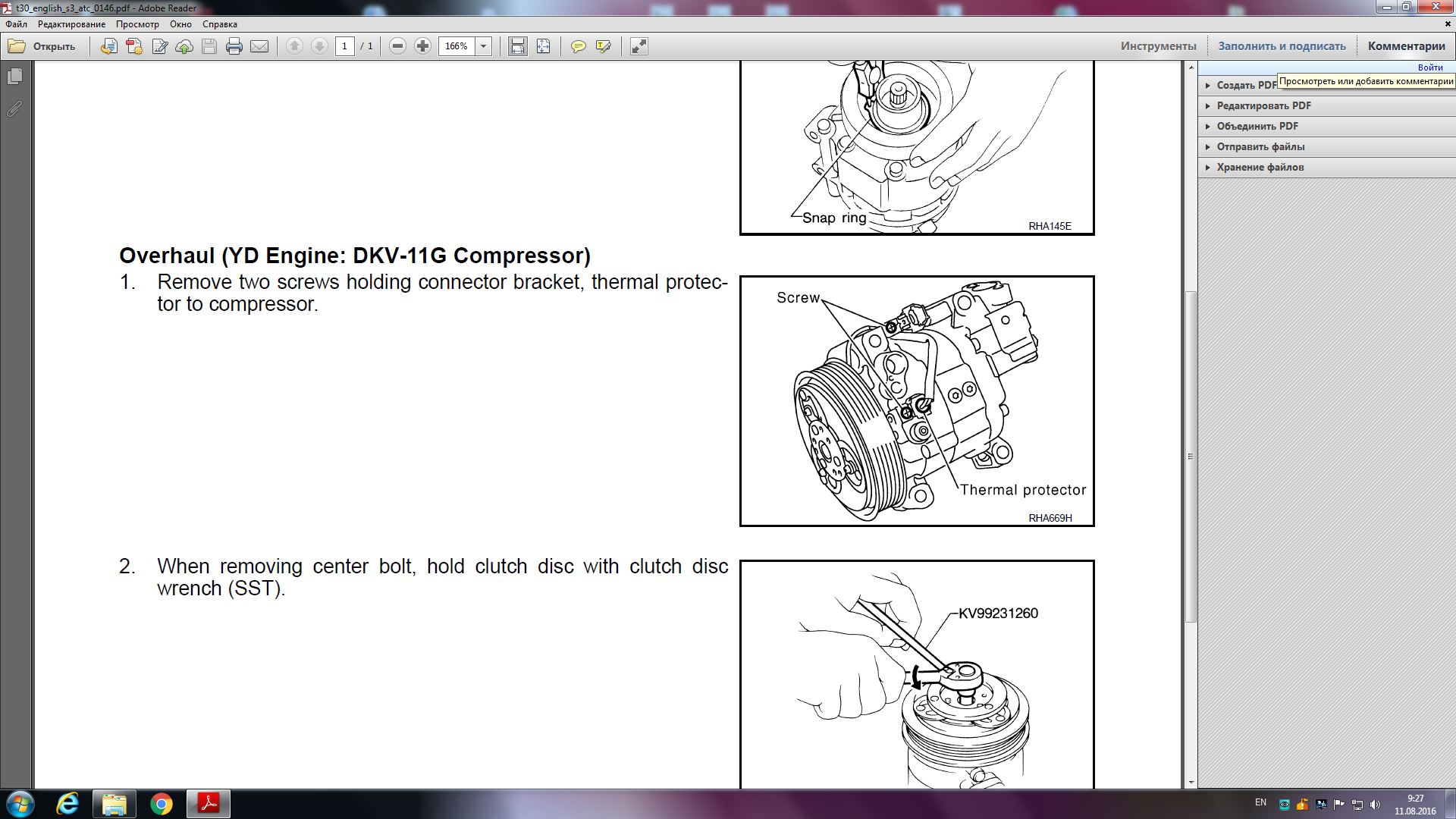 t30_english_s3_atc_0146.pdf - Adobe Reader

Файл Редактирование Просмотр Окно Справка

Открыть 1 / 1 166%

Инструменты Заполнить и подписать Комментарии

Войти

Создать PDF Просмотреть или добавить комментарии

Редактировать PDF

Объединить PDF

Отправить файлы

Хранение файлов

Snap ring

RHA145E

Overhaul (YD Engine: DKV-11G Compressor)

1. Remove two screws holding connector bracket, thermal protector to compressor.

Screw

Thermal protector

RHA669H

2. When removing center bolt, hold clutch disc with clutch disc wrench (SST).

KV99231260

EN 9:27 11.08.2016